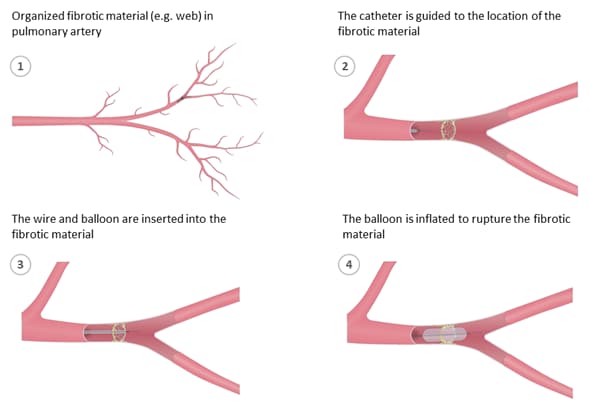 Organized fibrotic material (e.g. web) in pulmonary artery

1

The catheter is guided to the location of the fibrotic material

2

The wire and balloon are inserted into the fibrotic material

3

The balloon is inflated to rupture the fibrotic material

4